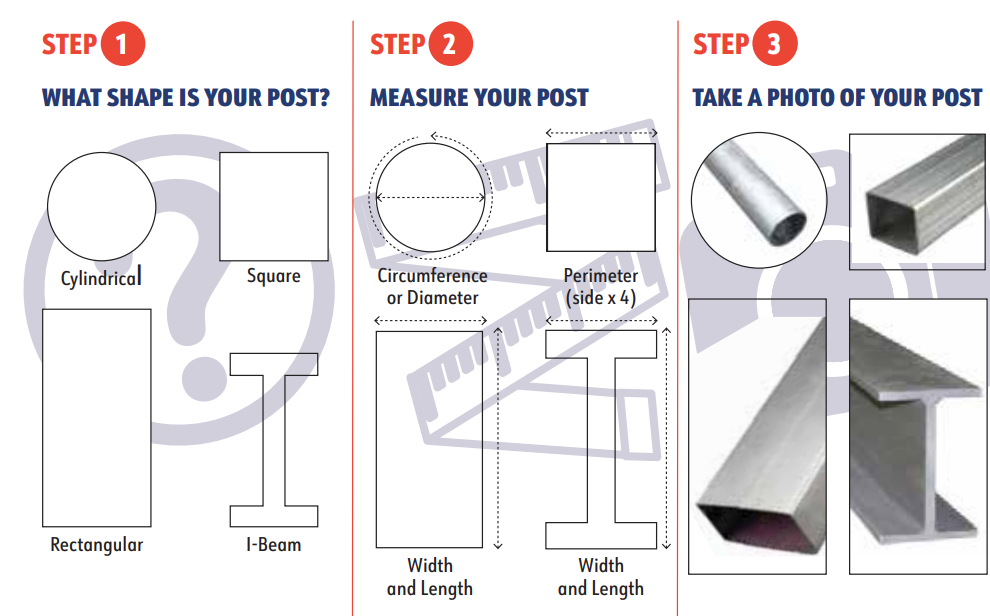 STEP 1

WHAT SHAPE IS YOUR POST?

Cylindrical

Square

Rectangular

I-Beam

STEP 2

MEASURE YOUR POST

Circumference or Diameter

Perimeter (side x 4)

Width and Length

Width and Length

STEP 3

TAKE A PHOTO OF YOUR POST